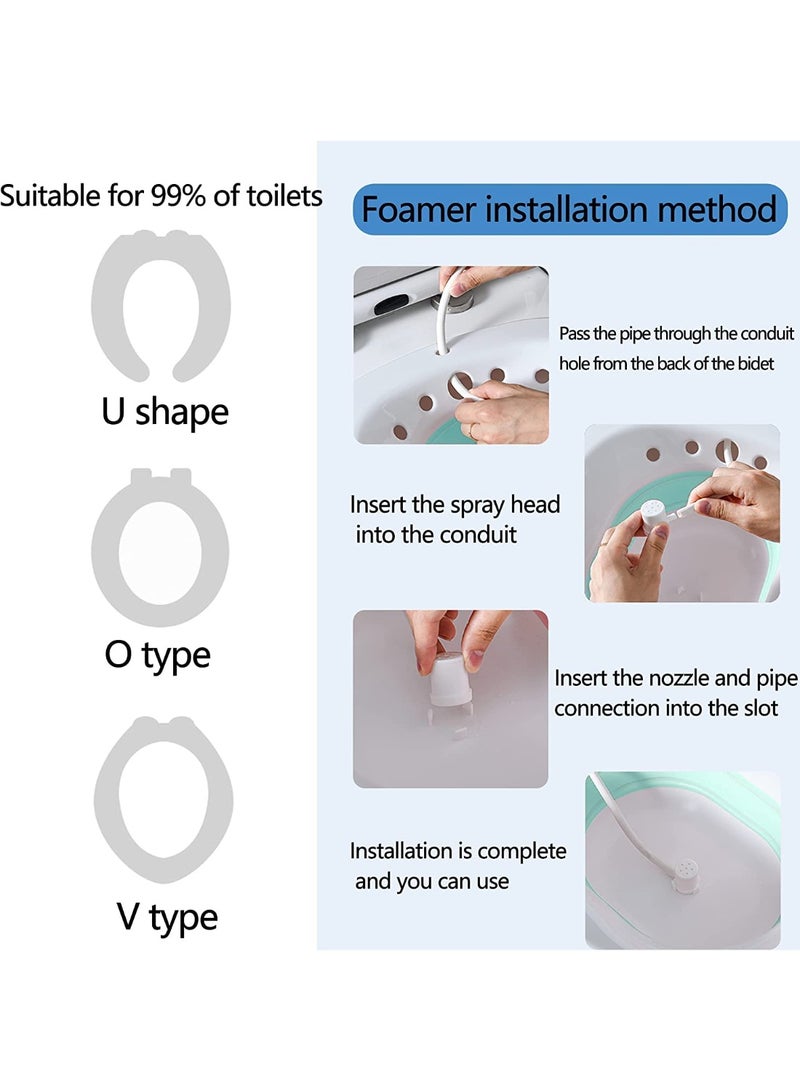 Suitable for 99% of toilets

U shape

O type

V type

Foamer installation method

Pass the pipe through the conduit hole from the back of the bidet

Insert the spray head into the conduit

Insert the nozzle and pipe connection into the slot

Installation is complete and you can use